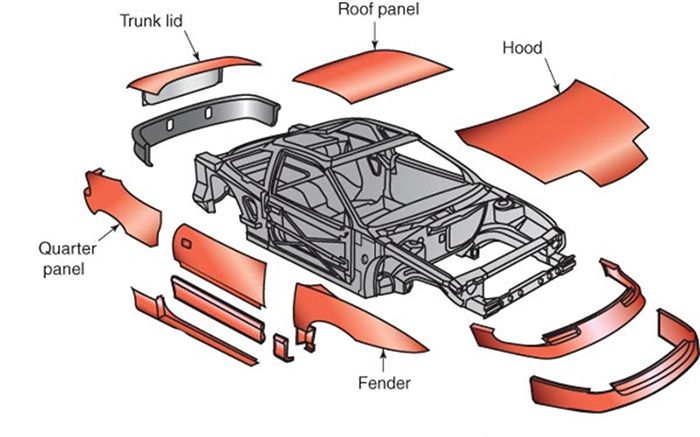 Trunk lid

Roof panel

Hood

Quarter panel

Fender